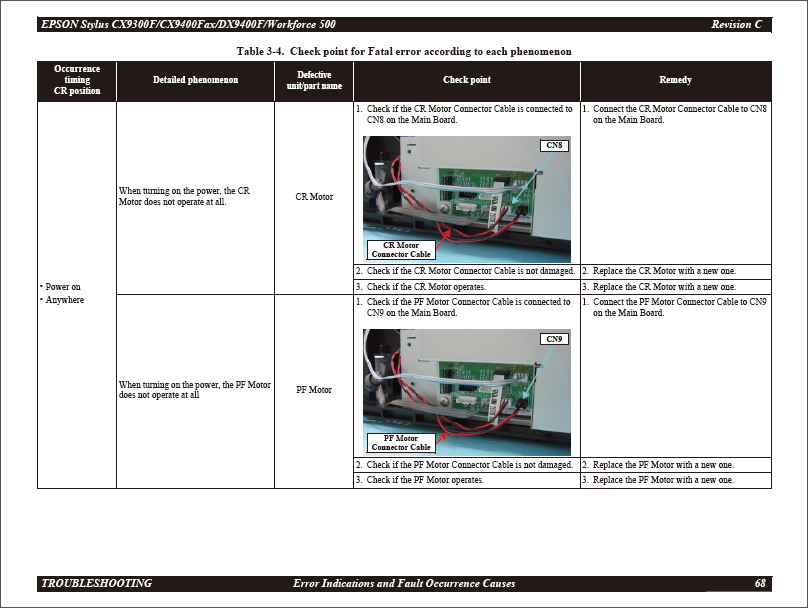 EPSON Stylus CX9300F/CX9400Fax/DX9400F/Workforce 500 Revision C

Table 3-4. Check point for Fatal error according to each phenomenon

| Occurrence timing CR position | Detailed phenomenon | Defective unit/part name | Check point | Remedy |
|---|---|---|---|---|
| • Power on • Anywhere | When turning on the power, the CR Motor does not operate at all. | CR Motor | 1. Check if the CR Motor Connector Cable is connected to CN8 on the Main Board. CN8 CR Motor Connector Cable | 1. Connect the CR Motor Connector Cable to CN8 on the Main Board. |
| | | | 2. Check if the CR Motor Connector Cable is not damaged. | 2. Replace the CR Motor with a new one. |
| | | | 3. Check if the CR Motor operates. | 3. Replace the CR Motor with a new one. |
| | When turning on the power, the PF Motor does not operate at all | PF Motor | 1. Check if the PF Motor Connector Cable is connected to CN9 on the Main Board. CN9 PF Motor Connector Cable | 1. Connect the PF Motor Connector Cable to CN9 on the Main Board. |
| | | | 2. Check if the PF Motor Connector Cable is not damaged. | 2. Replace the PF Motor with a new one. |
| | | | 3. Check if the PF Motor operates. | 3. Replace the PF Motor with a new one. |

TROUBLESHOOTING Error Indications and Fault Occurrence Causes 68